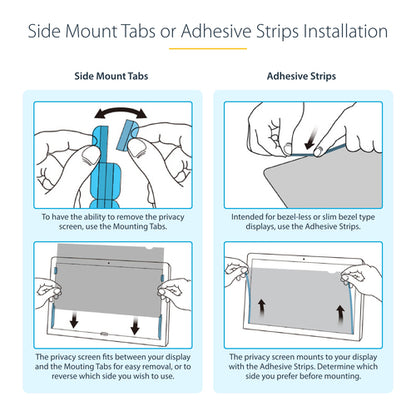 Side Mount Tabs or Adhesive Strips Installation

Side Mount Tabs

To have the ability to remove the privacy screen, use the Mounting Tabs.

The privacy screen fits between your display and the Mouting Tabs for easy removal, or to reverse which side you wish to use.

Adhesive Strips

Intended for bezel-less or slim bezel type displays, use the Adhesive Strips.

The privacy screen mounts to your display with the Adhesive Strips. Determine which side you prefer before mounting.